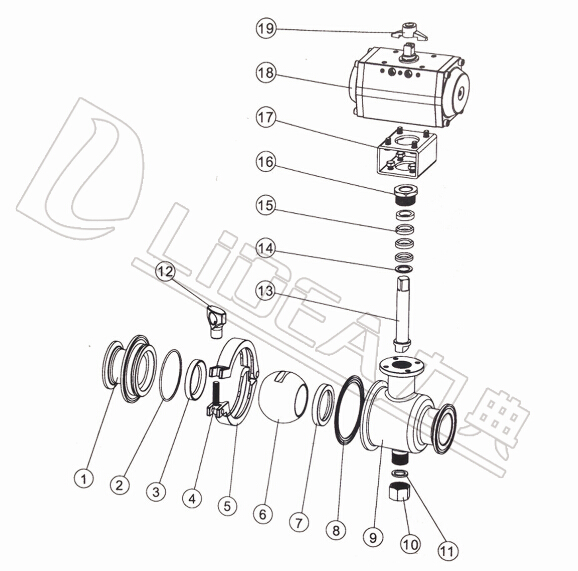 19
18
17
16
15
14
13
12
LiDEA 力典
1
2
3
4
5
6
7
8
9
10
11